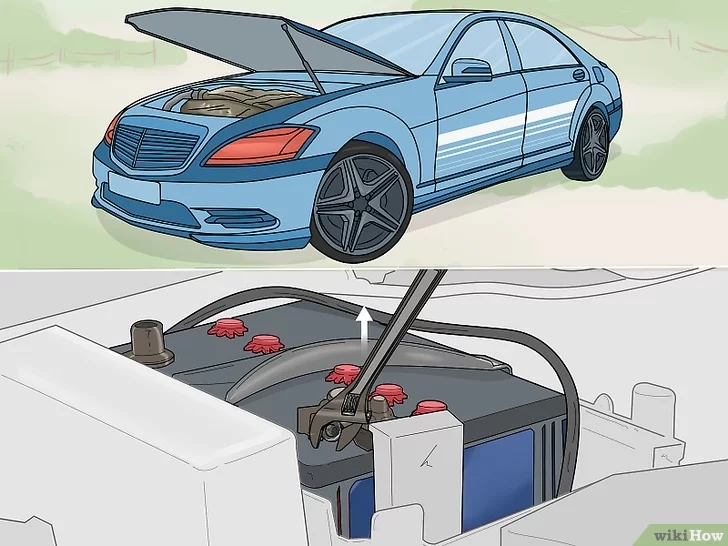 wikiHow