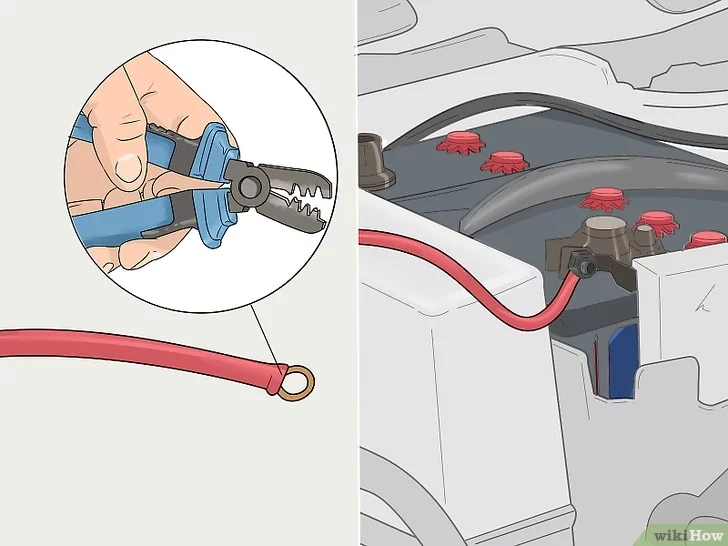 wikiHow